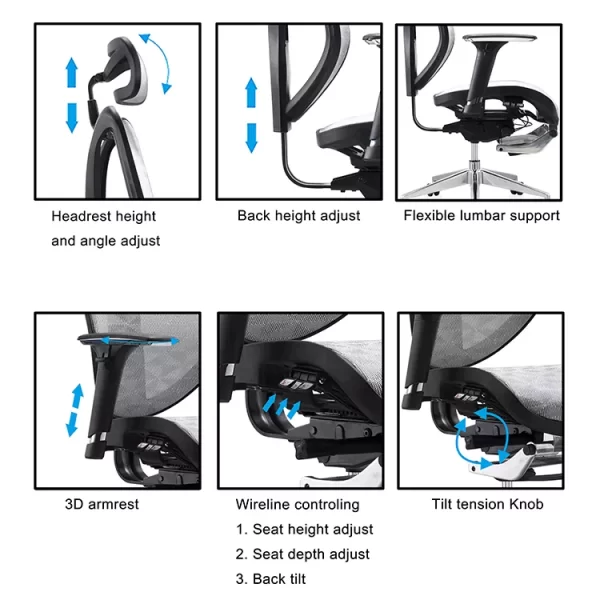 Headrest height and angle adjust

Back height adjust

Flexible lumbar support

3D armrest

Wireline controling
1. Seat height adjust
2. Seat depth adjust
3. Back tilt

Tilt tension Knob